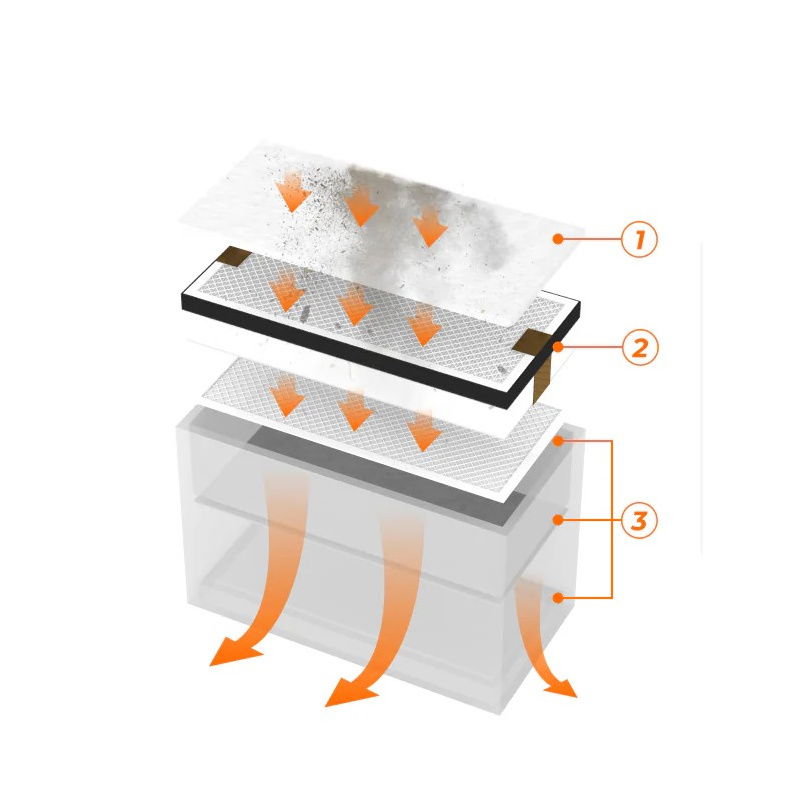 1
2
3